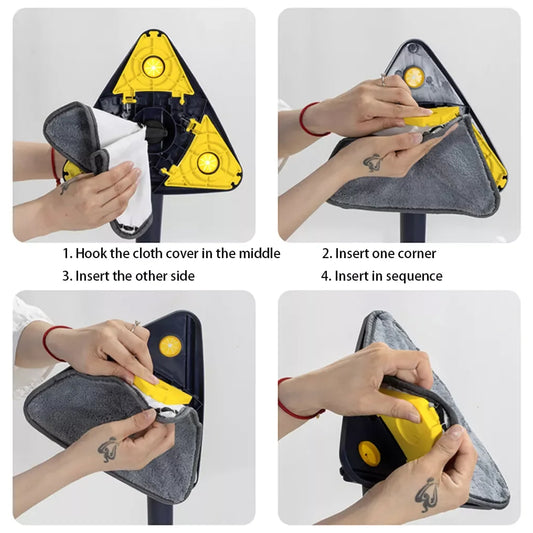 1. Hook the cloth cover in the middle

2. Insert one corner

3. Insert the other side

4. Insert in sequence