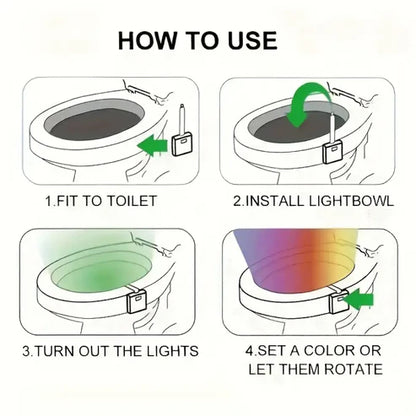 HOW TO USE

1.FIT TO TOILET

2.INSTALL LIGHTBOWL

3.TURN OUT THE LIGHTS

4.SET A COLOR OR LET THEM ROTATE